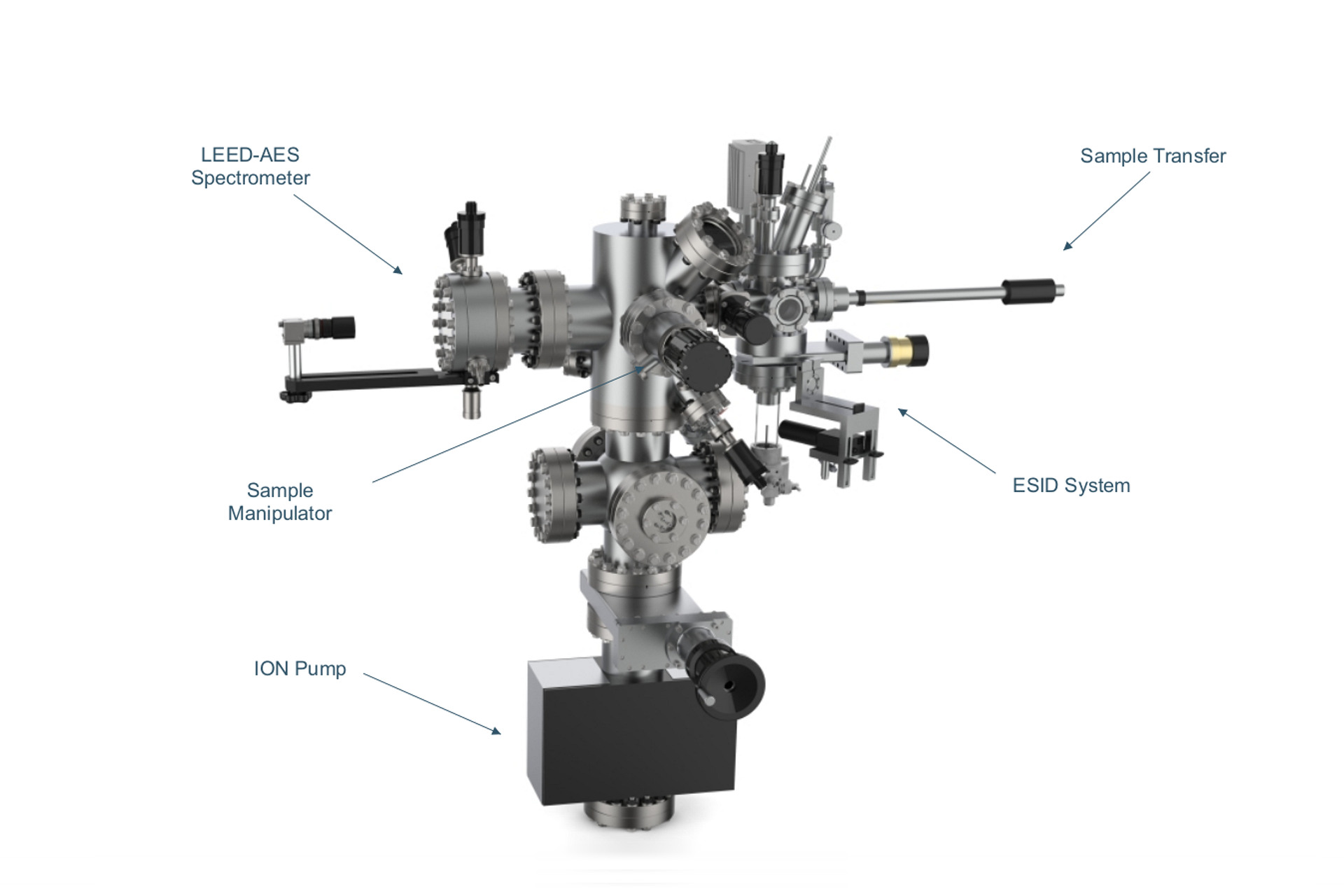 LEED-AES Spectrometer

Sample Transfer

Sample Manipulator

ESID System

ION Pump