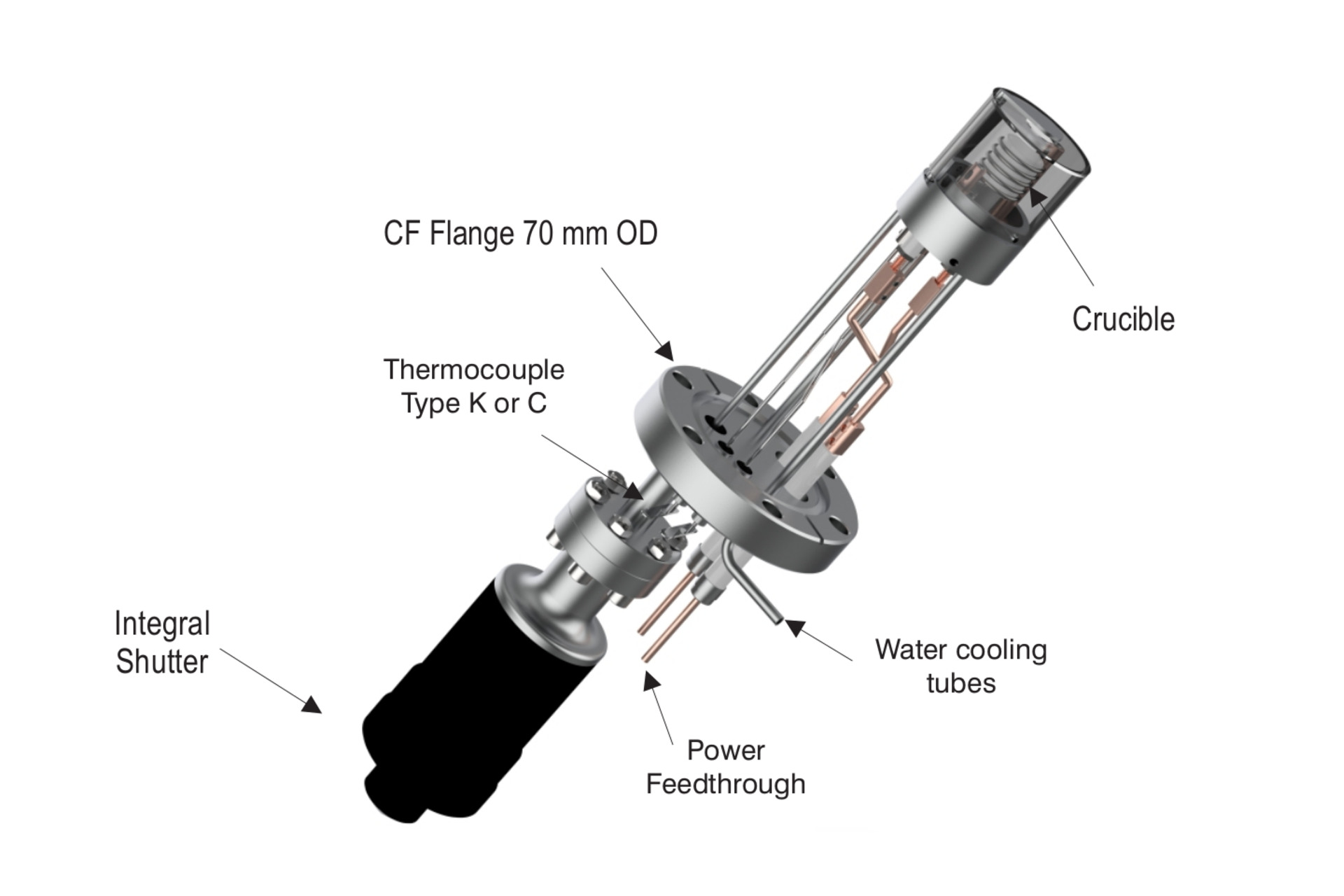 CF Flange 70 mm OD

Crucible

Thermocouple
Type K or C

Integral
Shutter

Water cooling
tubes

Power
Feedthrough