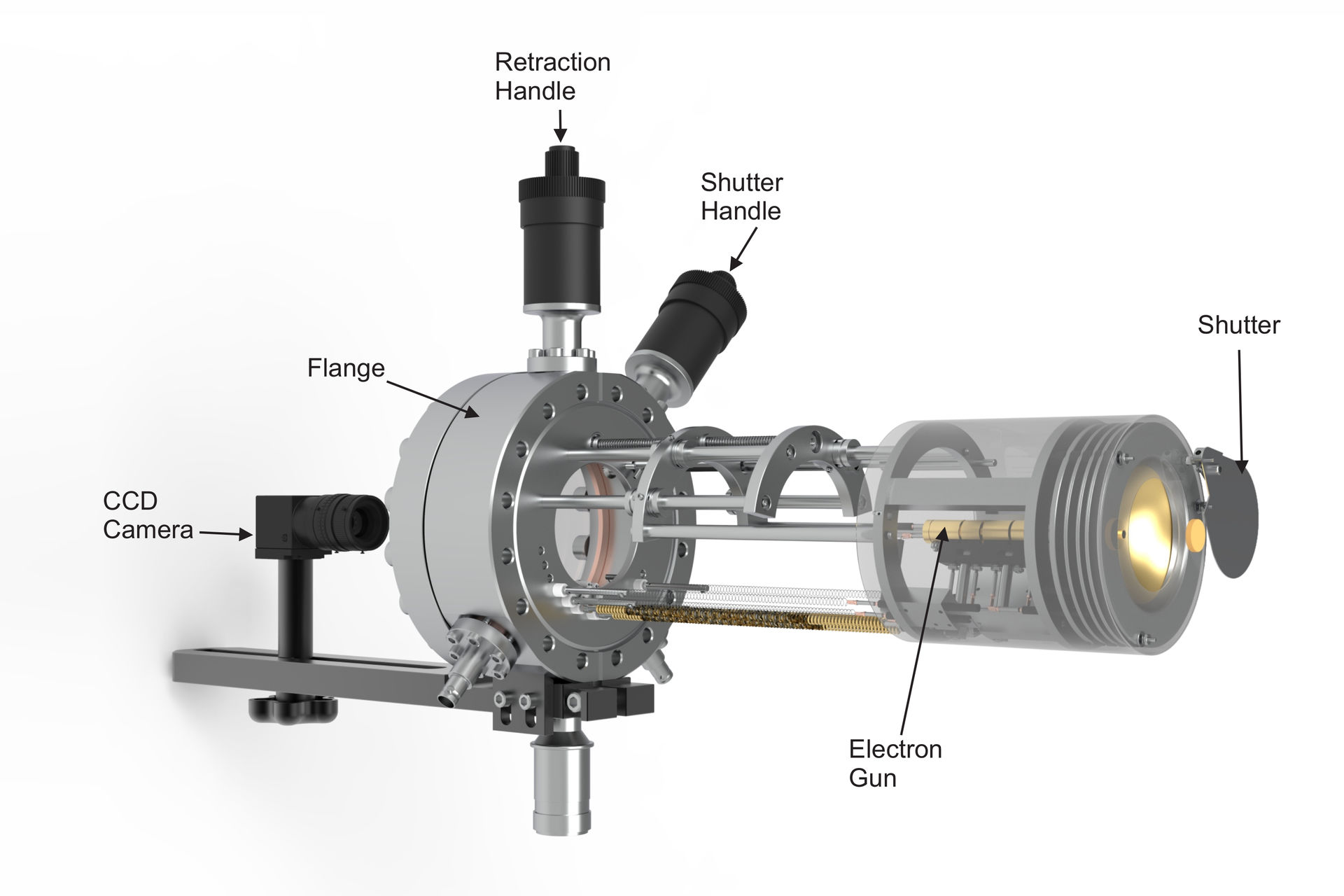 Retraction Handle

Shutter Handle

Shutter

Flange

CCD Camera

Electron Gun