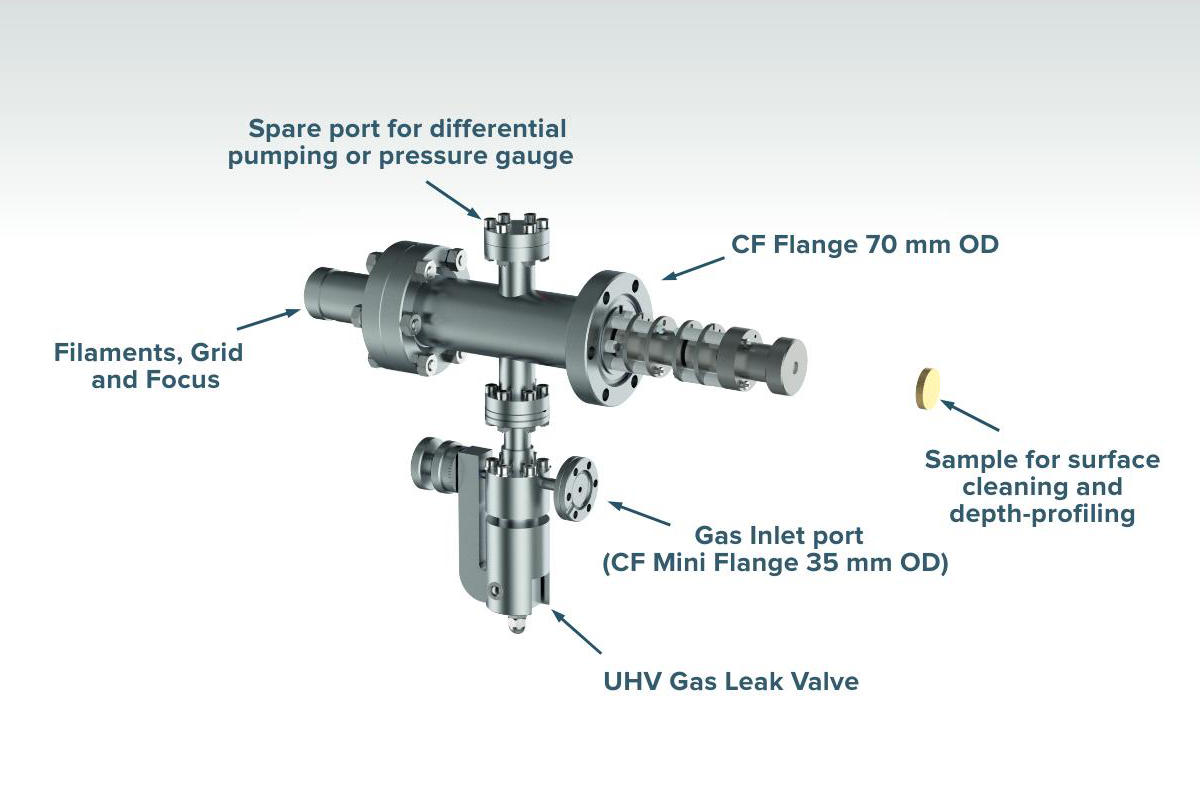 Spare port for differential pumping or pressure gauge

CF Flange 70 mm OD

Filaments, Grid and Focus

Sample for surface cleaning and depth-profiling

Gas Inlet port (CF Mini Flange 35 mm OD)

UHV Gas Leak Valve