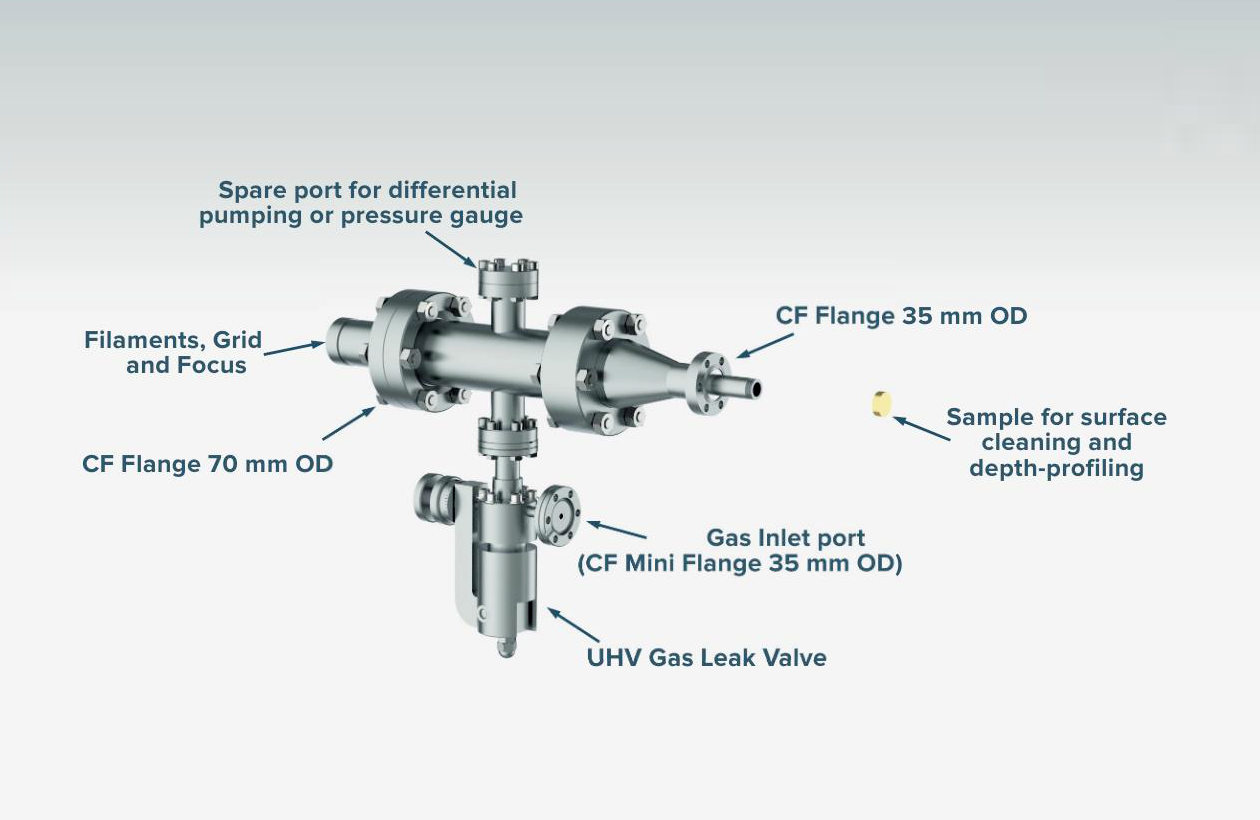 Spare port for differential pumping or pressure gauge

Filaments, Grid and Focus

CF Flange 35 mm OD

CF Flange 70 mm OD

Sample for surface cleaning and depth-profiling

Gas Inlet port (CF Mini Flange 35 mm OD)

UHV Gas Leak Valve