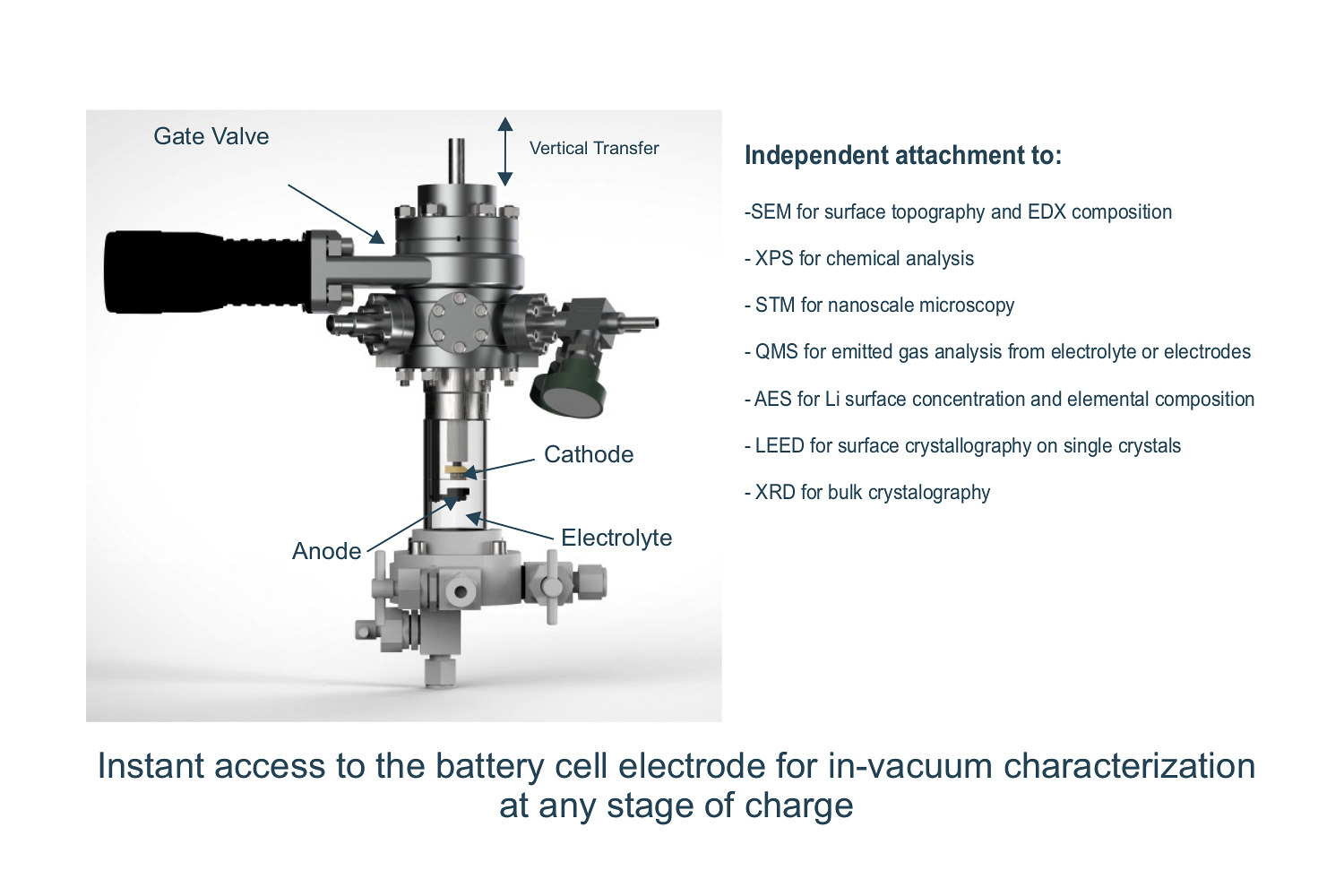 Gate Valve

Vertical Transfer

Cathode

Anode

Electrolyte

Independent attachment to:

-SEM for surface topography and EDX composition

- XPS for chemical analysis

- STM for nanoscale microscopy

- QMS for emitted gas analysis from electrolyte or electrodes

- AES for Li surface concentration and elemental composition

- LEED for surface crystallography on single crystals

- XRD for bulk crystalography

Instant access to the battery cell electrode for in-vacuum characterization at any stage of charge