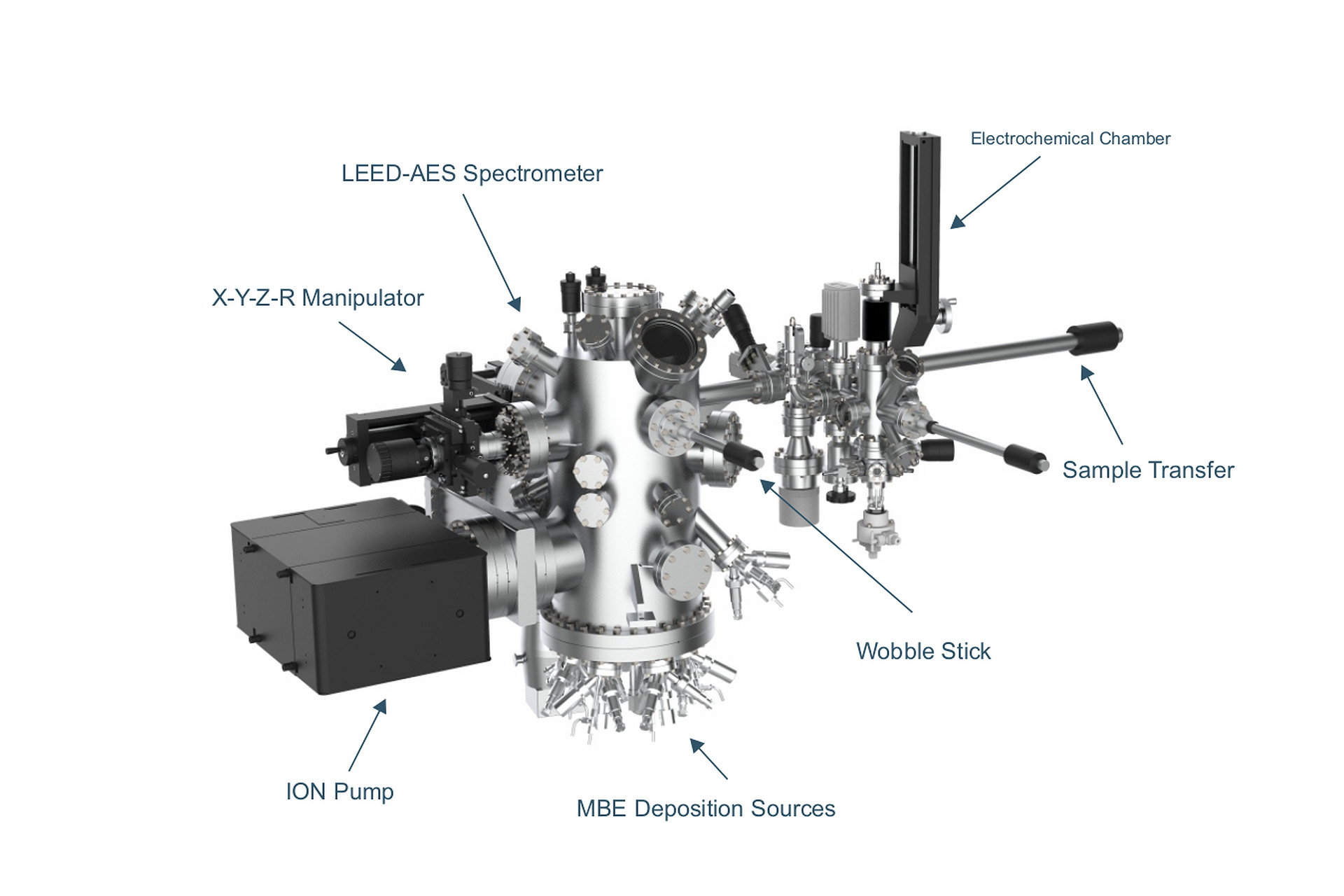 Electrochemical Chamber

LEED-AES Spectrometer

X-Y-Z-R Manipulator

Sample Transfer

Wobble Stick

ION Pump

MBE Deposition Sources