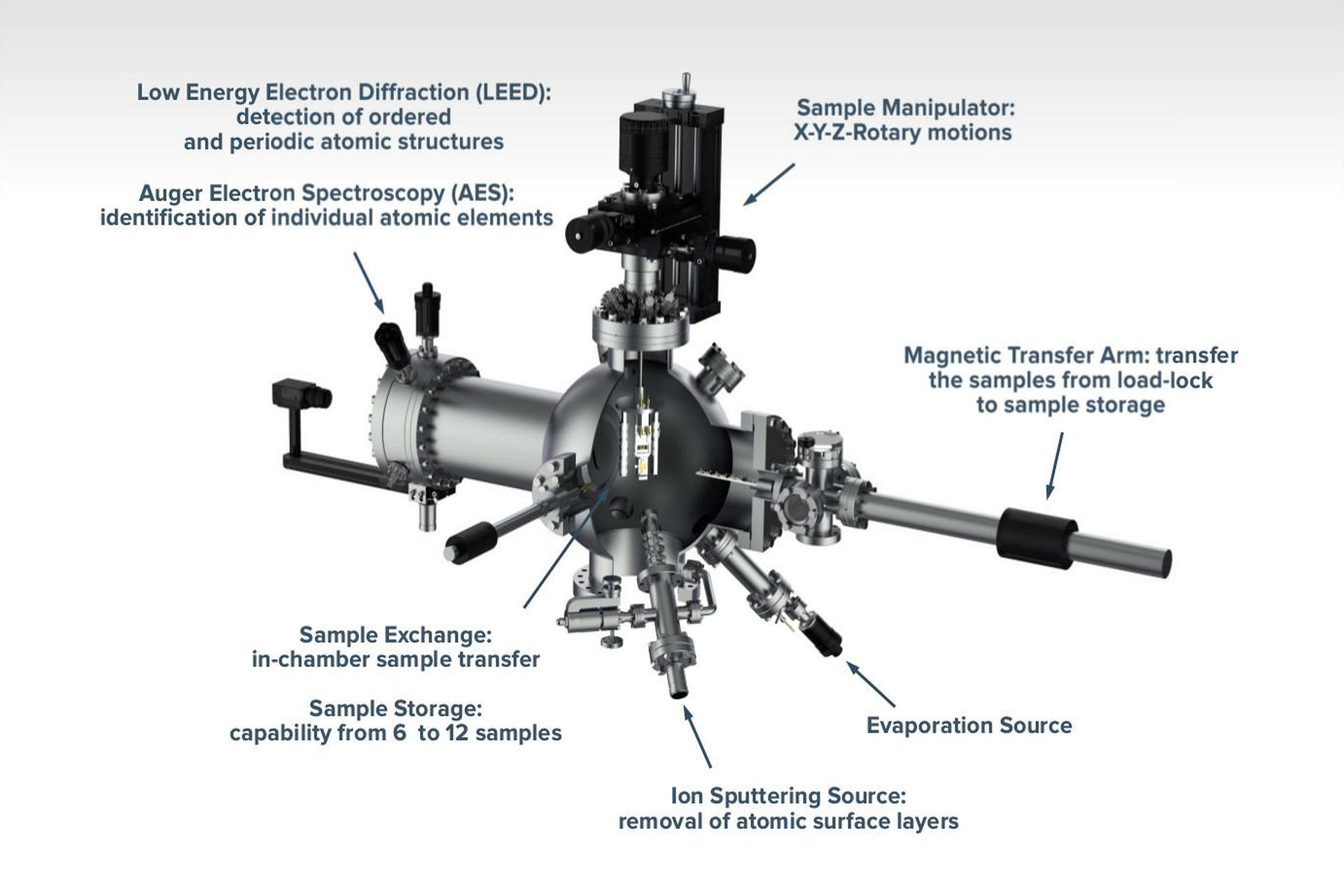 Low Energy Electron Diffraction (LEED): detection of ordered and periodic atomic structures

Auger Electron Spectroscopy (AES): identification of individual atomic elements

Sample Manipulator: X-Y-Z-Rotary motions

Magnetic Transfer Arm: transfer the samples from load-lock to sample storage

Sample Exchange: in-chamber sample transfer

Sample Storage: capability from 6 to 12 samples

Evaporation Source

Ion Sputtering Source: removal of atomic surface layers